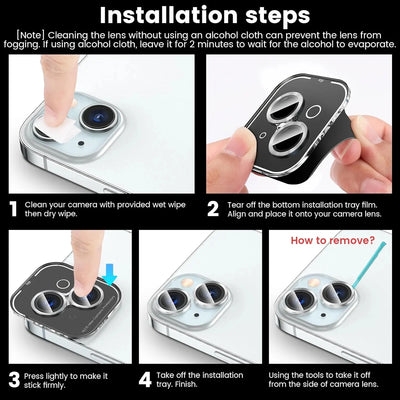 Installation steps

[Note] Cleaning the lens without using an alcohol cloth can prevent the lens from fogging. If using alcohol cloth, leave it for 2 minutes to wait for the alcohol to evaporate.

1 Clean your camera with provided wet wipe then dry wipe.

2 Tear off the bottom installation tray film. Align and place it onto your camera lens.

How to remove?

3 Press lightly to make it stick firmly.

4 Take off the installation tray. Finish.

Using the tools to take it off from the side of camera lens.